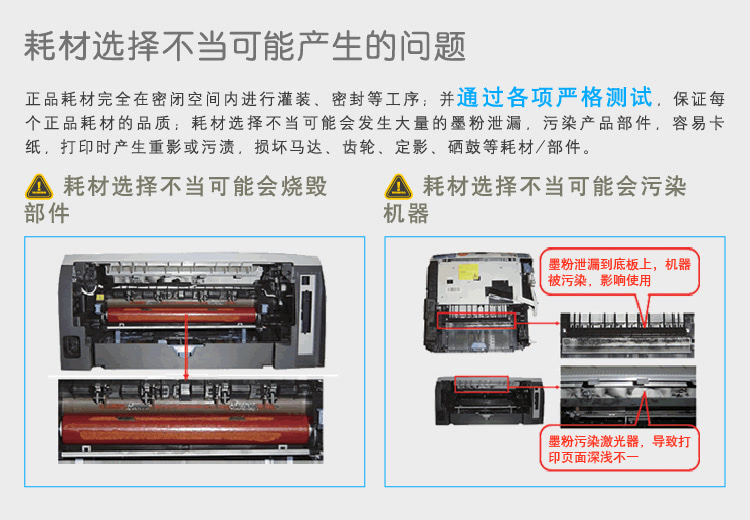 耗材选择不当可能产生的问题

正品耗材完全在密闭空间内进行灌装、密封等工序；并通过各项严格测试，保证每个正品耗材的品质；耗材选择不当可能会发生大量的墨粉泄漏，污染产品部件，容易卡纸，打印时产生重影或污渍，损坏马达、齿轮、定影、硒鼓等耗材/部件。

耗材选择不当可能会烧毁部件

耗材选择不当可能会污染机器

墨粉泄漏到底板上，机器被污染，影响使用

墨粉污染激光器，导致打印页面深浅不一